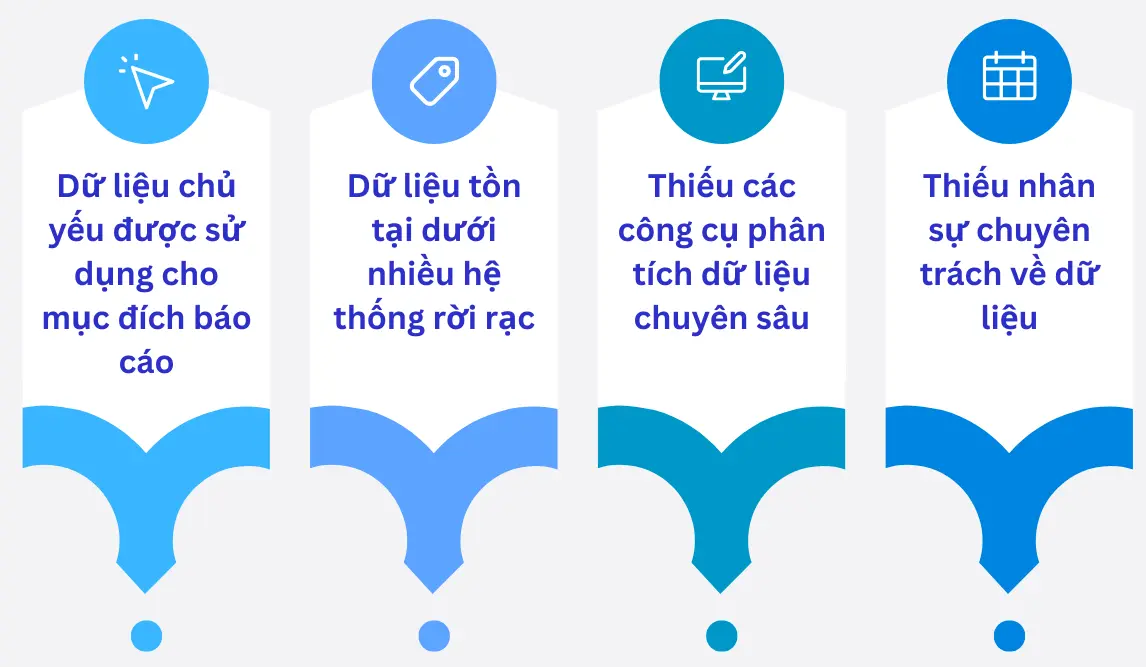 Dữ liệu chủ yếu được sử dụng cho mục đích báo cáo

Dữ liệu tồn tại dưới nhiều hệ thống rời rạc

Thiếu các công cụ phân tích dữ liệu chuyên sâu

Thiếu nhân sự chuyên trách về dữ liệu